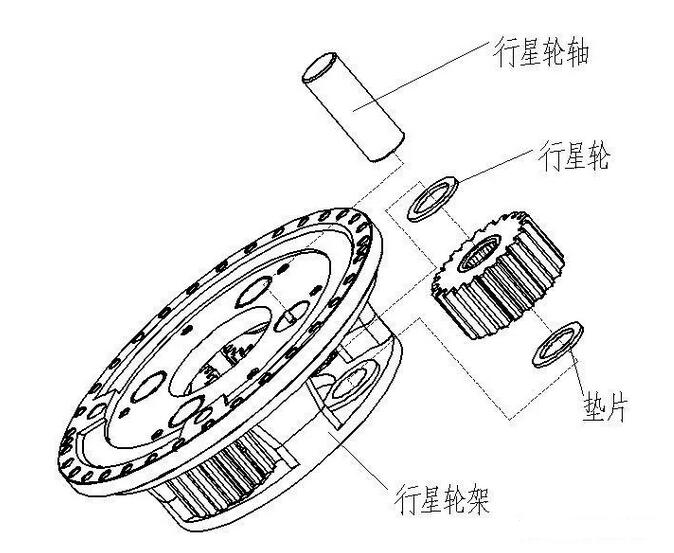 行星轮轴

行星轮

垫片

行星轮架